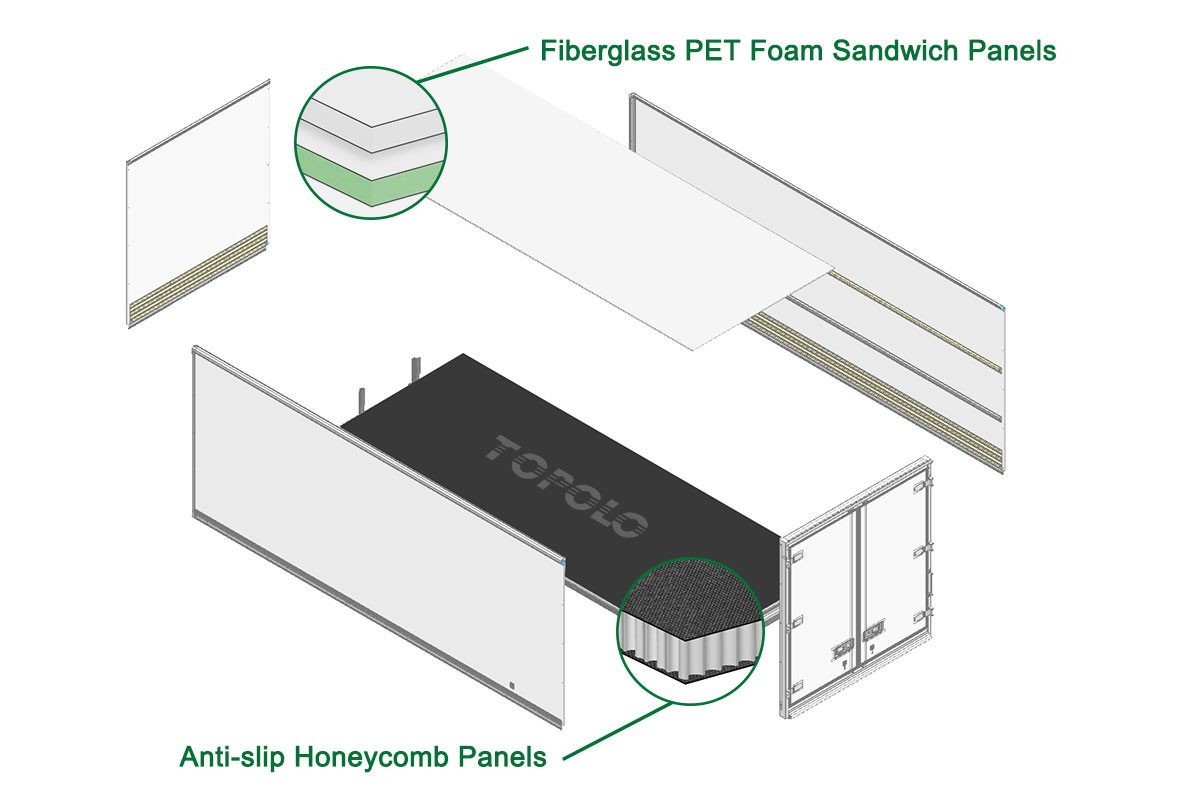 Fiberglass PET Foam Sandwich Panels

TOPOLO

Anti-slip Honeycomb Panels